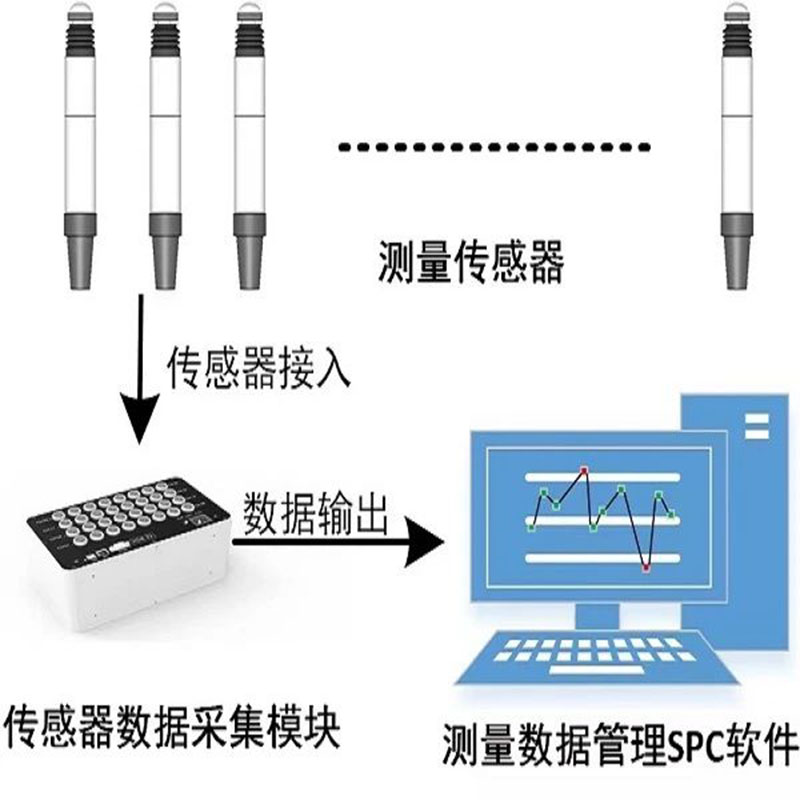 测量传感器

传感器接入

数据输出

传感器数据采集模块

测量数据管理SPC软件