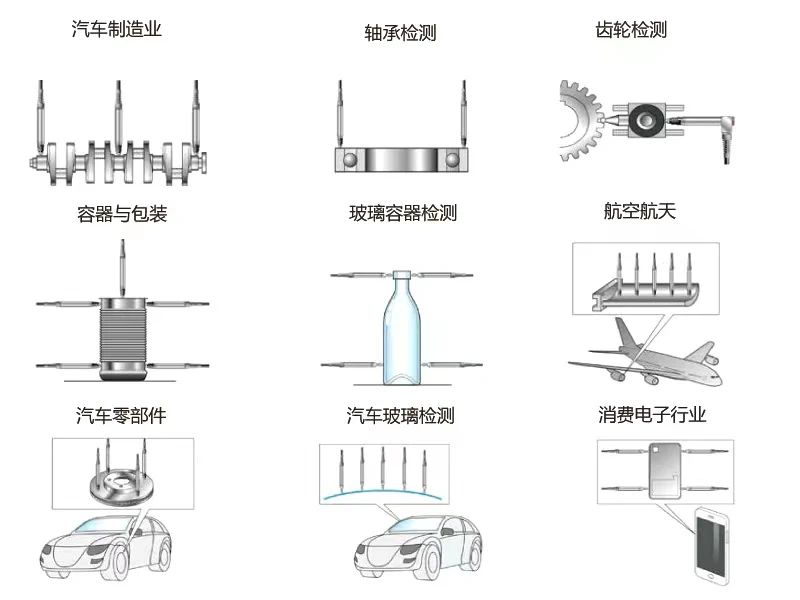 汽车制造业

轴承检测

齿轮检测

容器与包装

玻璃容器检测

航空航天

汽车零部件

汽车玻璃检测

消费电子行业