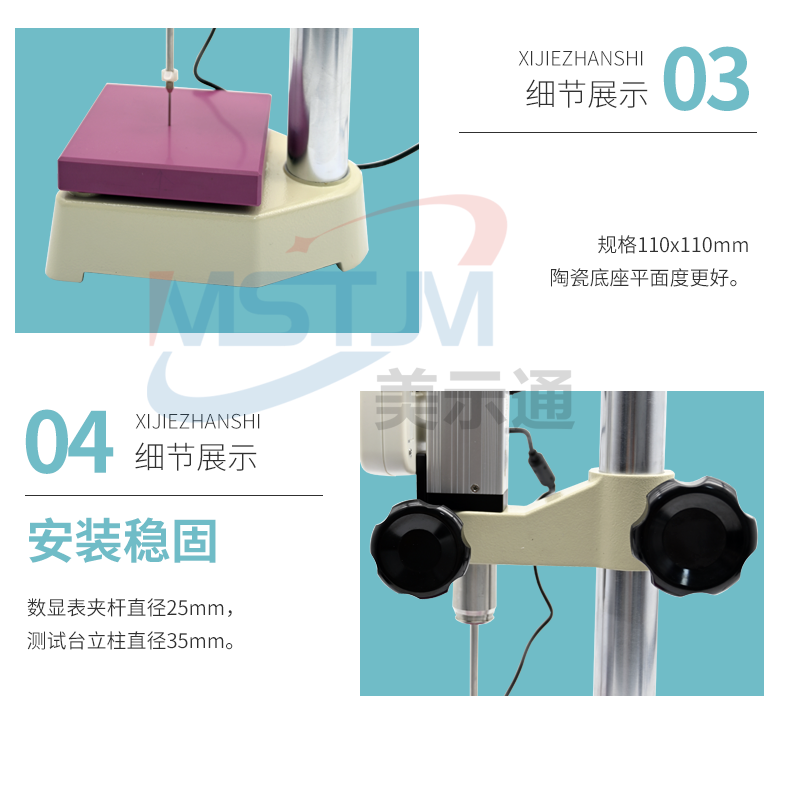 XIJIEZHANSHI
细节展示 03

规格110x110mm
陶瓷底座平面度更好。

MSTJM
美示通

04 XIJIEZHANSHI
细节展示

安装稳固

数显表夹杆直径25mm，
测试台立柱直径35mm。