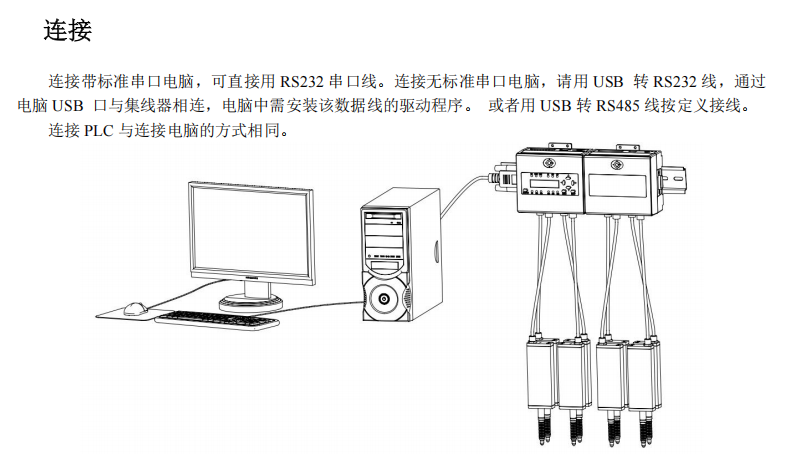 连接

连接带标准串口电脑，可直接用 RS232 串口线。连接无标准串口电脑，请用 USB 转 RS232 线，通过电脑 USB 口与集线器相连，电脑中需安装该数据线的驱动程序。 或者用 USB 转 RS485 线按定义接线。

连接 PLC 与连接电脑的方式相同。