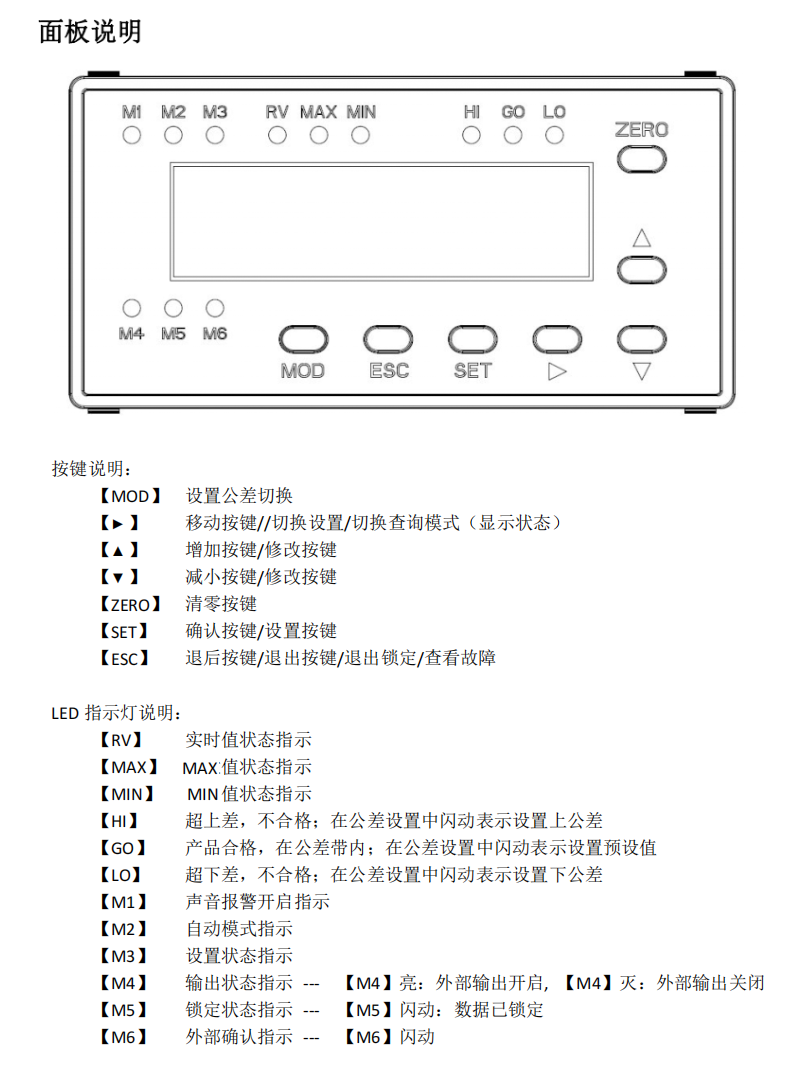 面板说明

M1 M2 M3 RV MAX MIN HI GO LO

ZERO

△

M4 M5 M6

MOD ESC SET ▷ ▽

按键说明：

【MOD】 设置公差切换

【►】 移动按键//切换设置/切换查询模式（显示状态）

【▲】 增加按键/修改按键

【▼】 减小按键/修改按键

【ZERO】 清零按键

【SET】 确认按键/设置按键

【ESC】 退后按键/退出按键/退出锁定/查看故障

LED 指示灯说明：

【RV】 实时值状态指示

【MAX】 MAX 值状态指示

【MIN】 MIN 值状态指示

【HI】 超上差，不合格；在公差设置中闪动表示设置上公差

【GO】 产品合格，在公差带内；在公差设置中闪动表示设置预设值

【LO】 超下差，不合格；在公差设置中闪动表示设置下公差

【M1】 声音报警开启指示

【M2】 自动模式指示

【M3】 设置状态指示

【M4】 输出状态指示 --- 【M4】亮：外部输出开启，【M4】灭：外部输出关闭

【M5】 锁定状态指示 --- 【M5】闪动：数据已锁定

【M6】 外部确认指示 --- 【M6】闪动