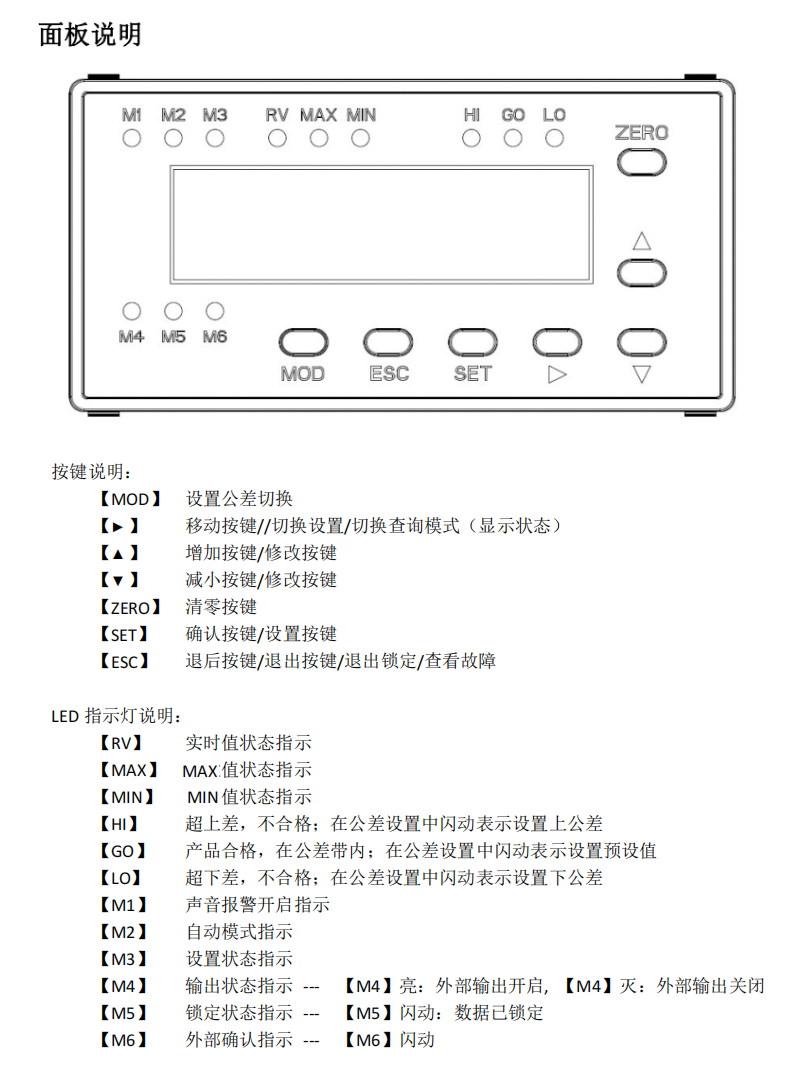 面板说明

M1 M2 M3 RV MAX MIN HI GO LO ZERO

△

M4 M5 M6

MOD ESC SET ▷ ▽

按键说明：

【MOD】 设置公差切换
【►】 移动按键//切换设置/切换查询模式（显示状态）
【▲】 增加按键/修改按键
【▼】 减小按键/修改按键
【ZERO】 清零按键
【SET】 确认按键/设置按键
【ESC】 退后按键/退出按键/退出锁定/查看故障

LED 指示灯说明：

【RV】 实时值状态指示
【MAX】 MAX 值状态指示
【MIN】 MIN 值状态指示
【HI】 超上差，不合格；在公差设置中闪动表示设置上公差
【GO】 产品合格，在公差带内；在公差设置中闪动表示设置预设值
【LO】 超下差，不合格；在公差设置中闪动表示设置下公差
【M1】 声音报警开启指示
【M2】 自动模式指示
【M3】 设置状态指示
【M4】 输出状态指示 --- 【M4】亮：外部输出开启，【M4】灭：外部输出关闭
【M5】 锁定状态指示 --- 【M5】闪动：数据已锁定
【M6】 外部确认指示 --- 【M6】闪动